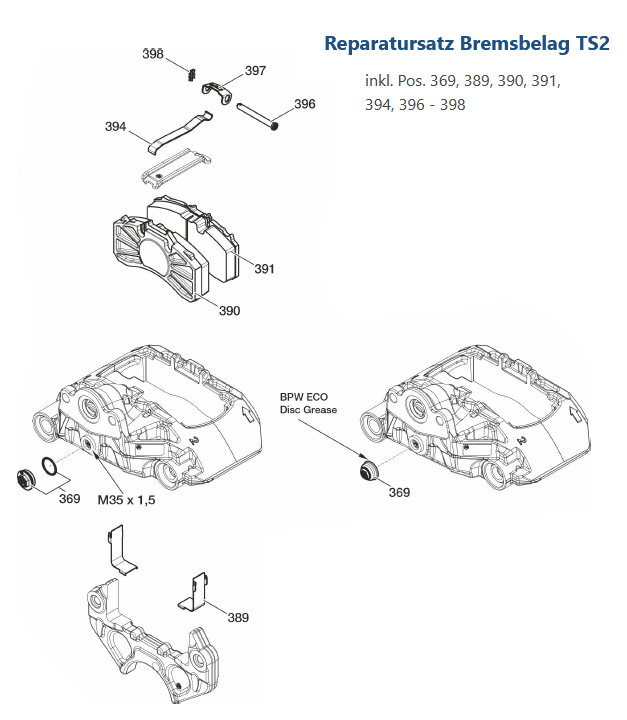 Reparatursatz Bremsbelag TS2

inkl. Pos. 369, 389, 390, 391, 394, 396 - 398

398
397
396
394
391
390

BPW ECO Disc Grease

369
M35 x 1,5
369

389